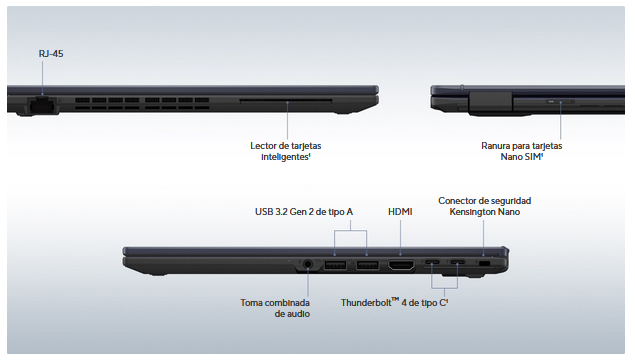 RJ-45

Lector de tarjetas inteligentes¹

Ranura para tarjetas Nano SIM¹

USB 3.2 Gen 2 de tipo A

HDMI

Conector de seguridad Kensington Nano

Toma combinada de audio

Thunderbolt™ 4 de tipo C¹